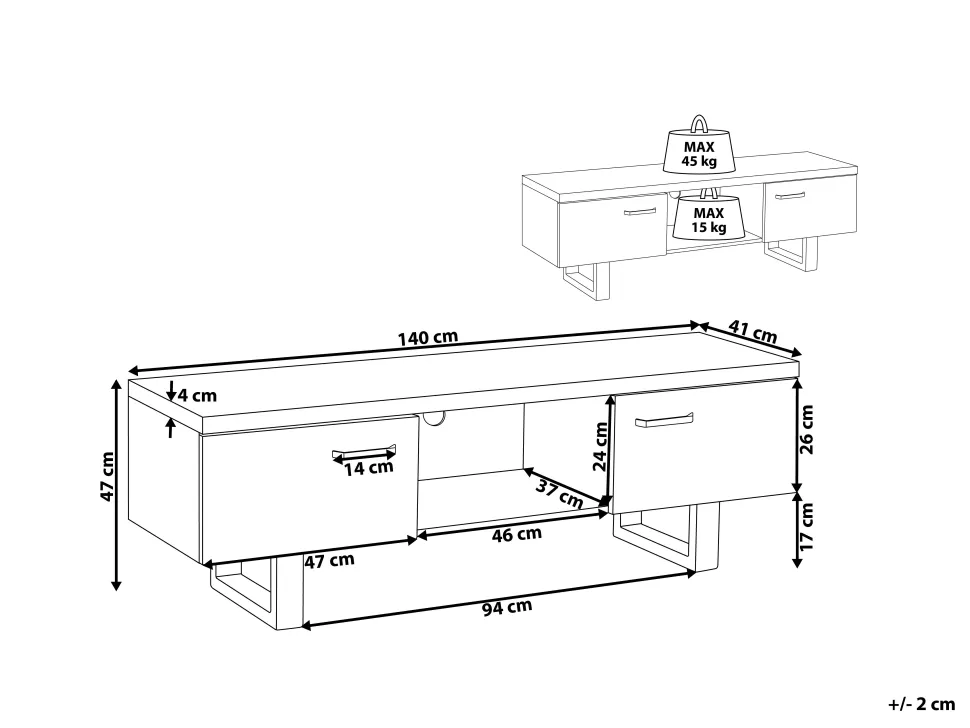 MAX
45 kg

MAX
15 kg

140 cm

41 cm

4 cm

47 cm

14 cm

24 cm

26 cm

37 cm

46 cm

17 cm

47 cm

94 cm

+/- 2 cm