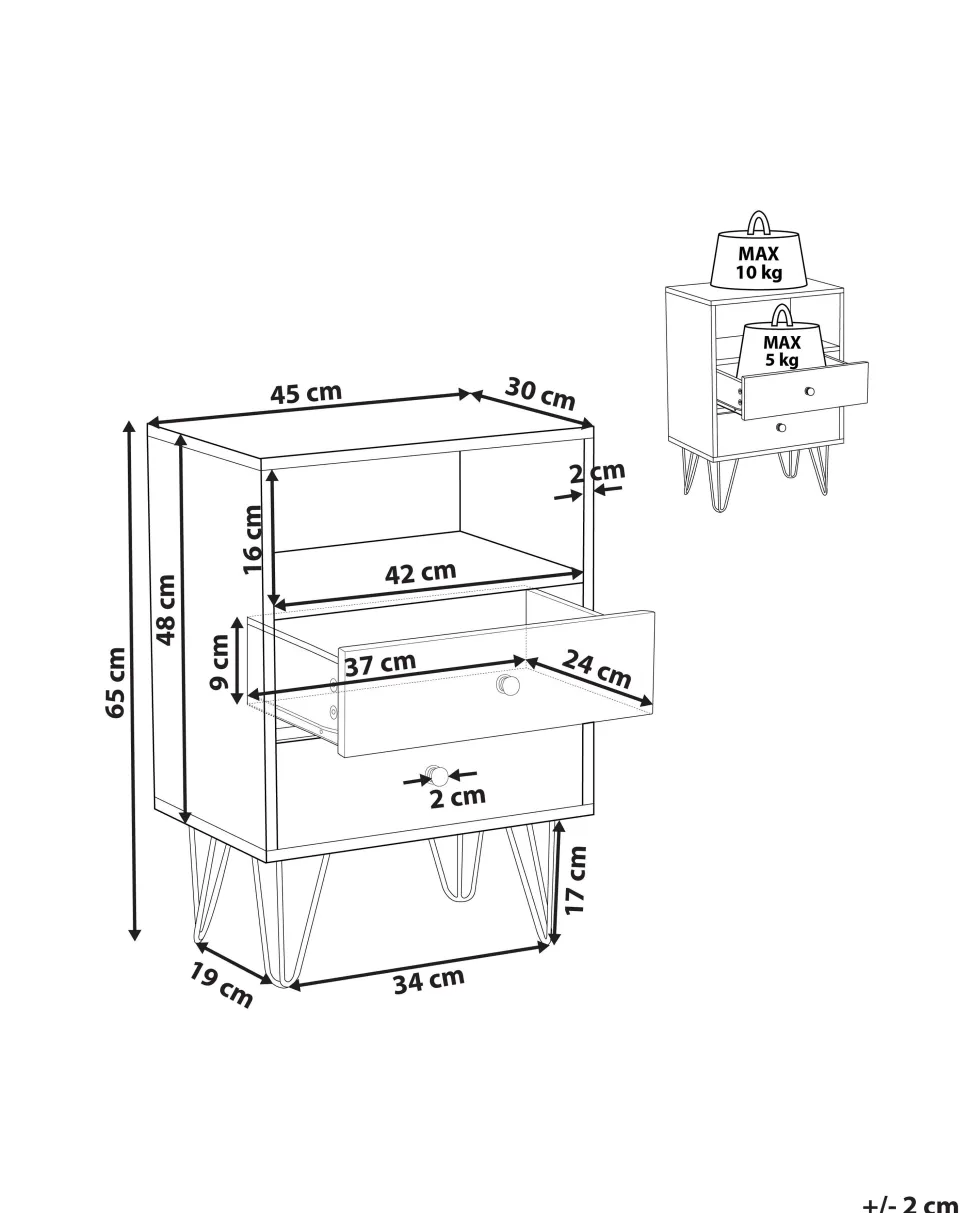 MAX
10 kg

MAX
5 kg

45 cm
30 cm
2 cm
16 cm
42 cm
48 cm
65 cm
9 cm
37 cm
24 cm
2 cm
17 cm
19 cm
34 cm

+/- 2 cm