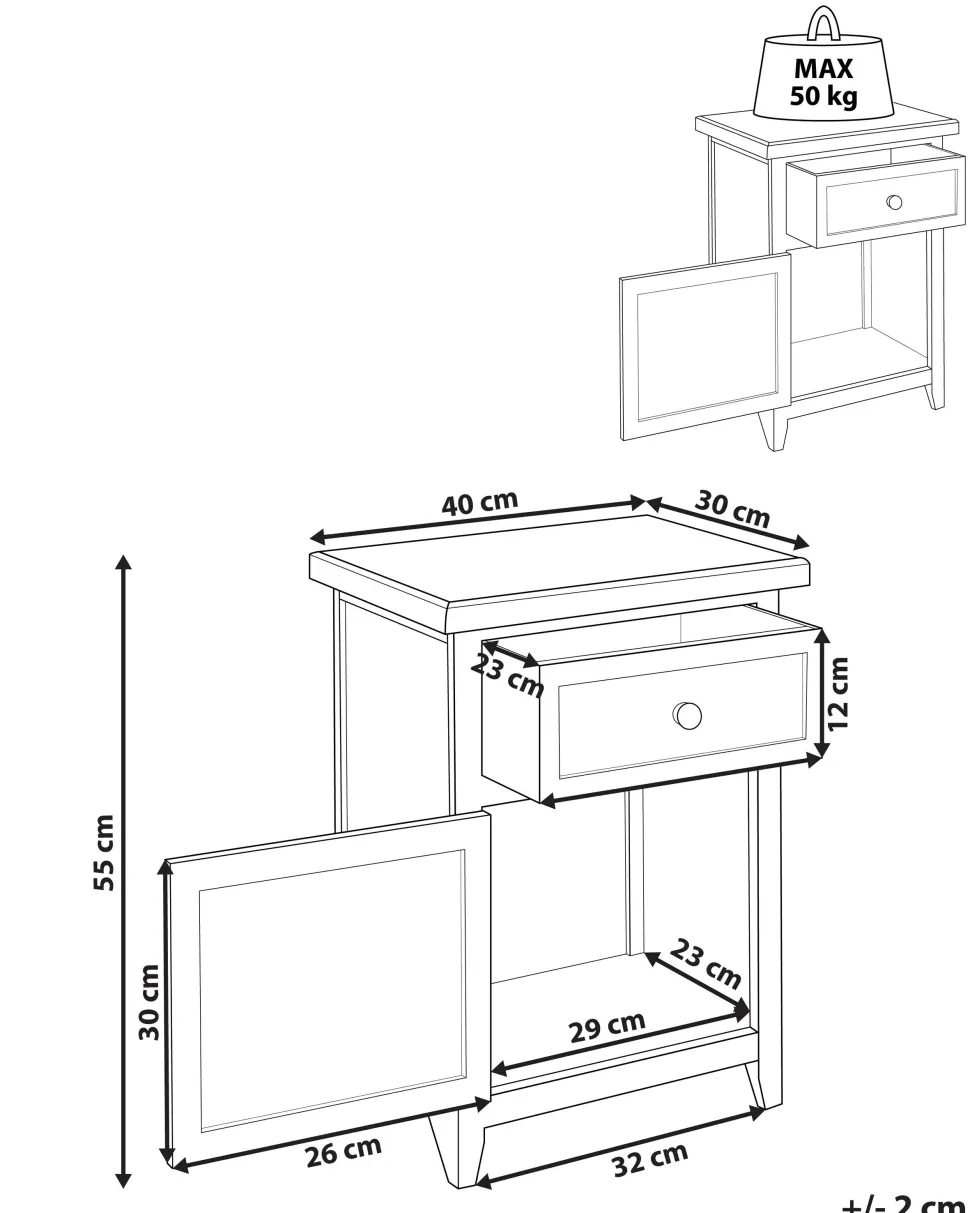 MAX
50 kg

40 cm
30 cm
23 cm
12 cm
55 cm
30 cm
23 cm
29 cm
26 cm
32 cm
+/- 2 cm