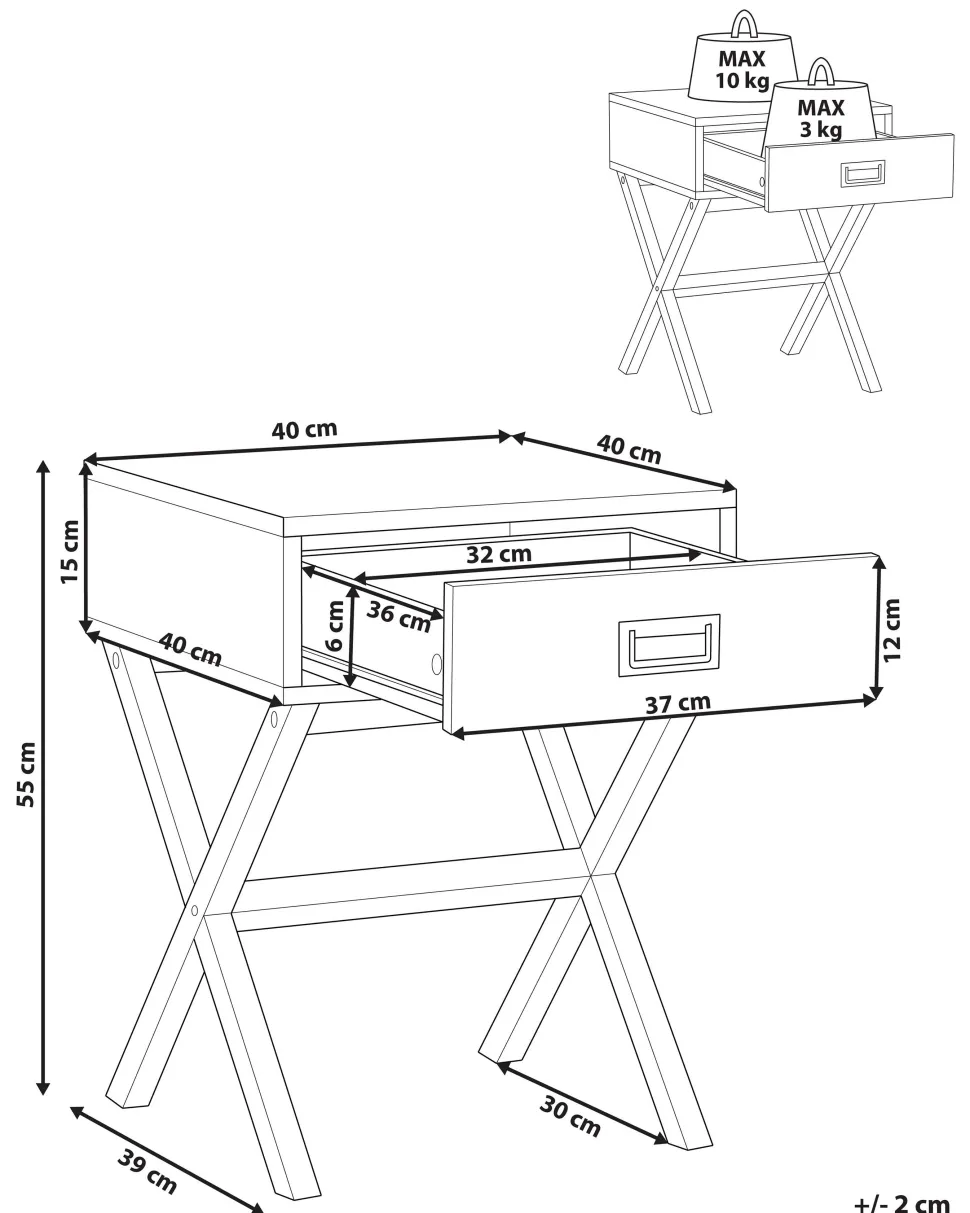 MAX
10 kg

MAX
3 kg

40 cm
40 cm
15 cm
32 cm
36 cm
6 cm
12 cm
40 cm
37 cm
55 cm
30 cm
39 cm
+/- 2 cm