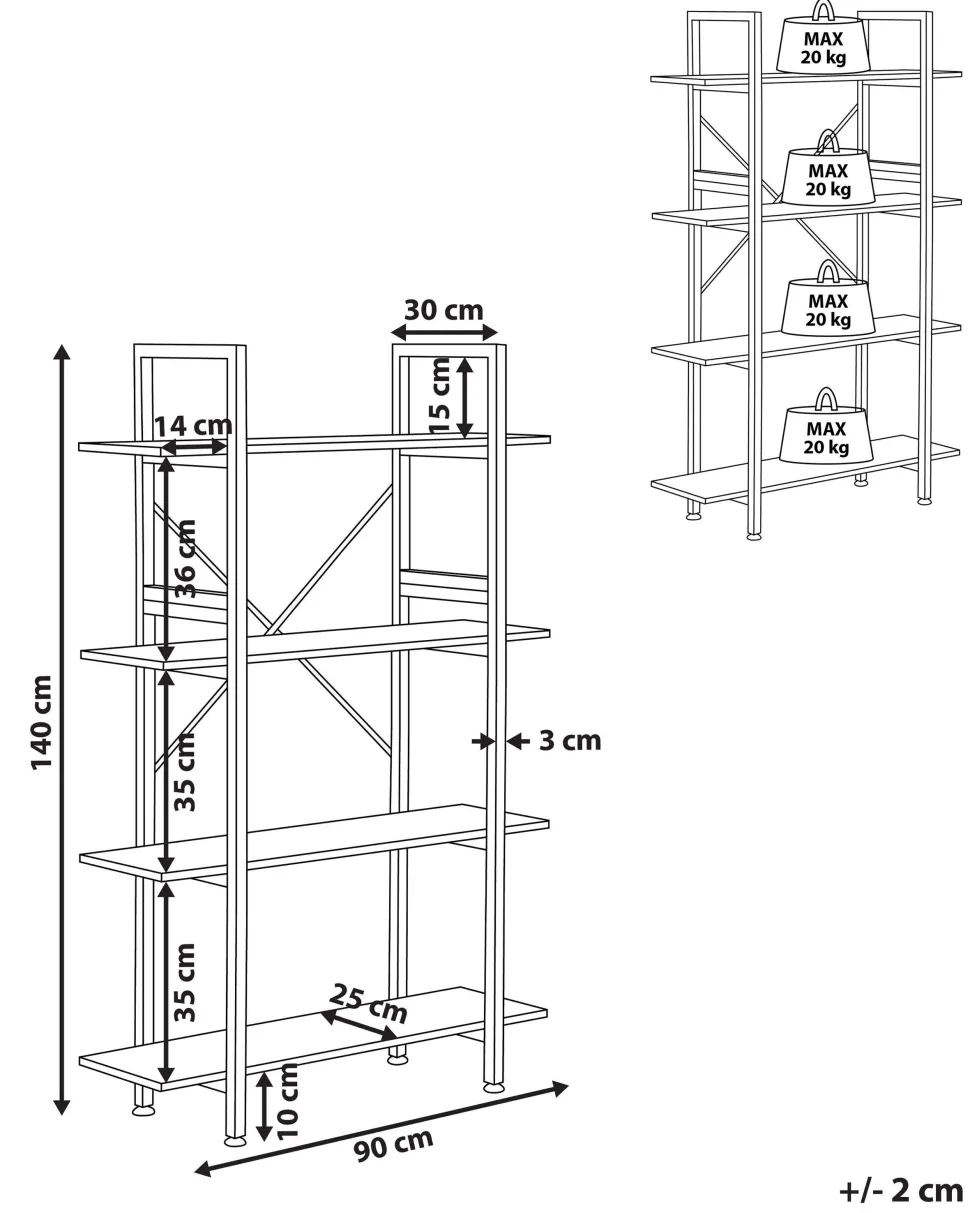 MAX
20 kg
MAX
20 kg
MAX
20 kg
MAX
20 kg

30 cm
15 cm
14 cm
36 cm
140 cm
35 cm
3 cm
35 cm
25 cm
10 cm
90 cm

+/- 2 cm