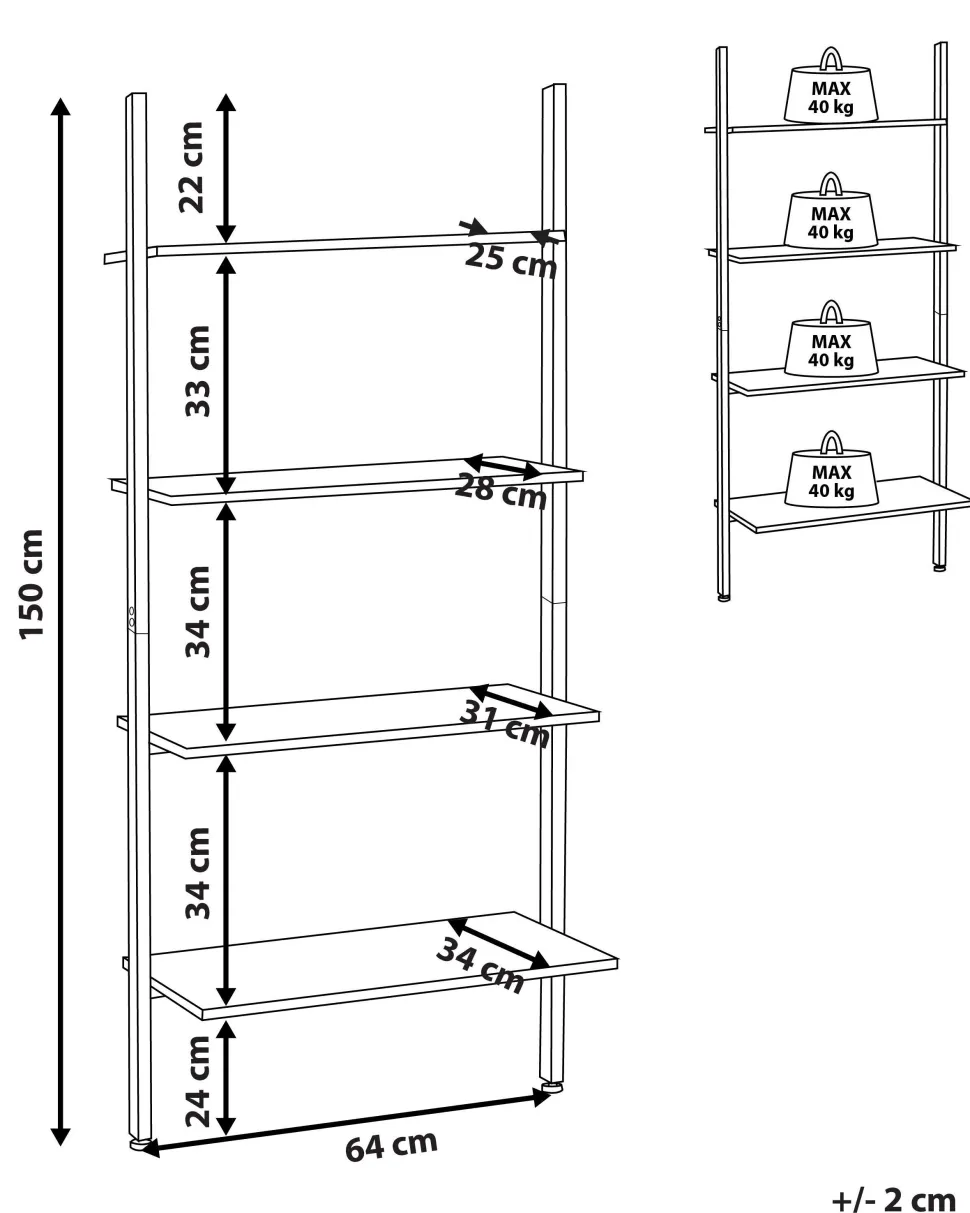 150 cm
22 cm
25 cm
33 cm
28 cm
34 cm
31 cm
34 cm
34 cm
24 cm
64 cm

MAX 40 kg
MAX 40 kg
MAX 40 kg
MAX 40 kg

+/- 2 cm