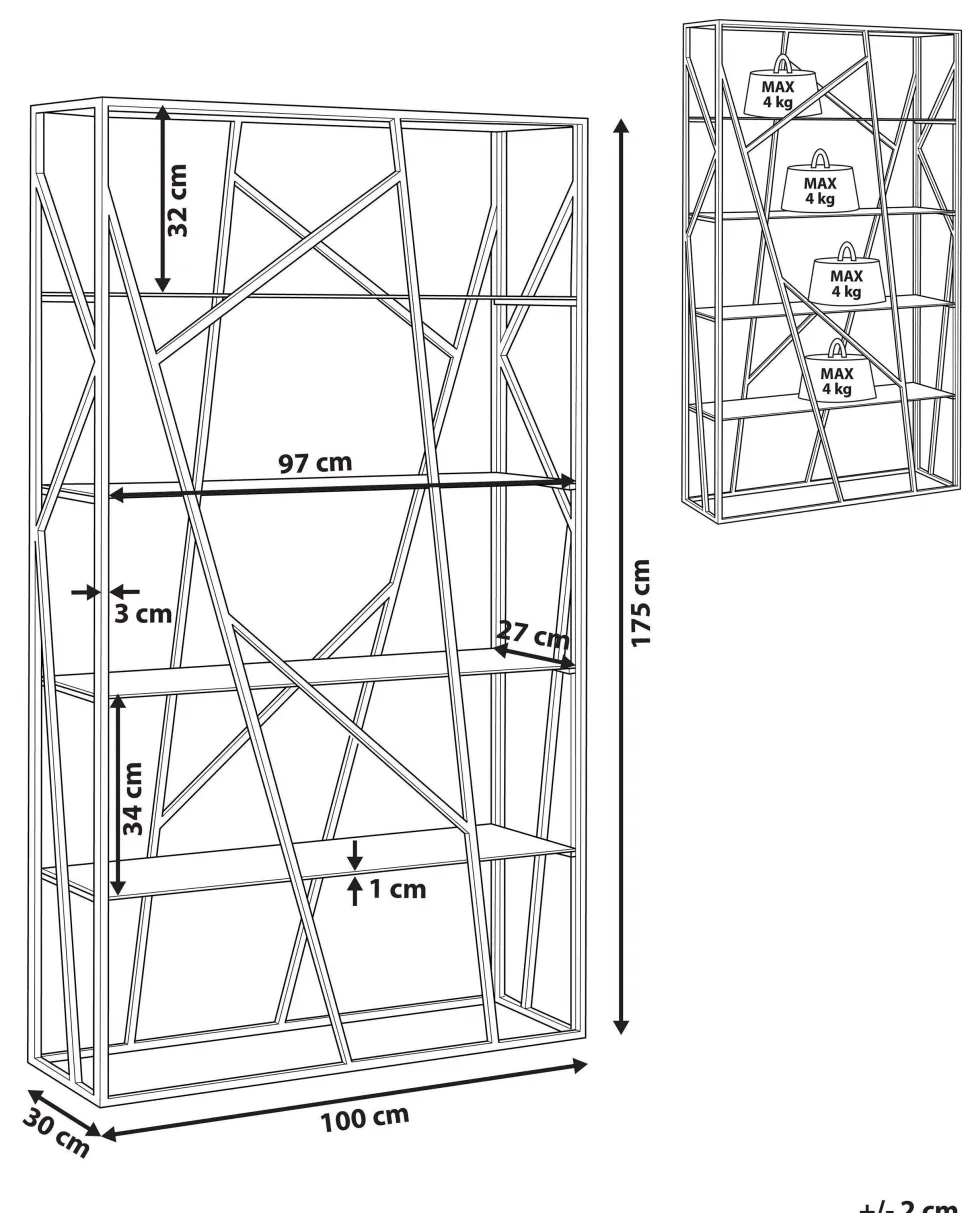 32 cm

97 cm

3 cm

27 cm

34 cm

1 cm

175 cm

30 cm

100 cm

MAX 4 kg

MAX 4 kg

MAX 4 kg

MAX 4 kg

+/- 2 cm