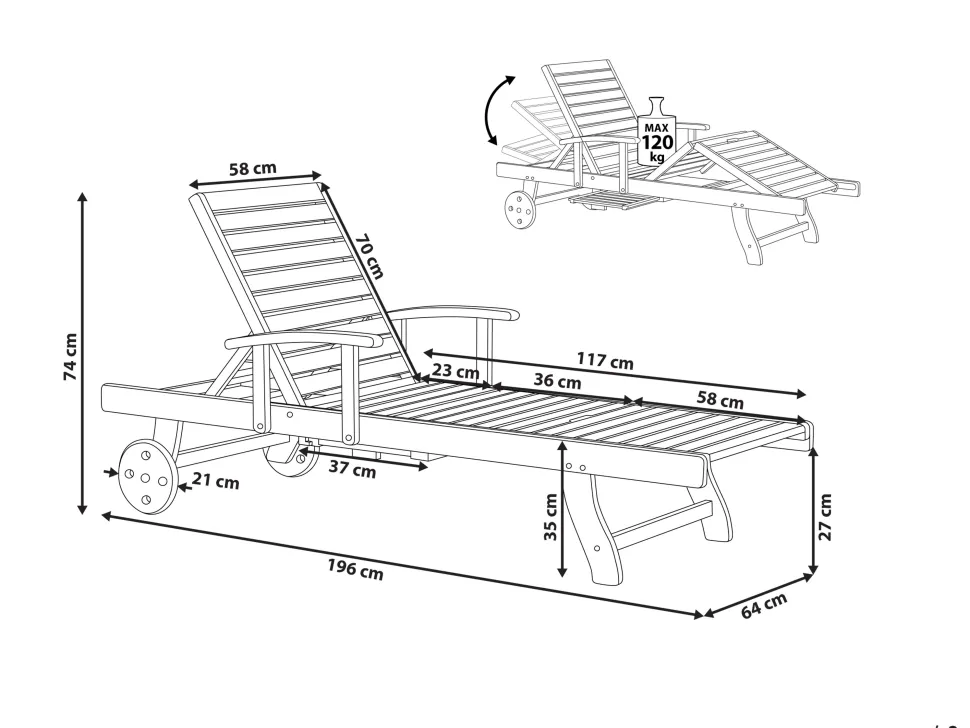 MAX
120
kg

58 cm

70 cm

74 cm

117 cm

23 cm

36 cm

58 cm

37 cm

21 cm

35 cm

27 cm

196 cm

64 cm