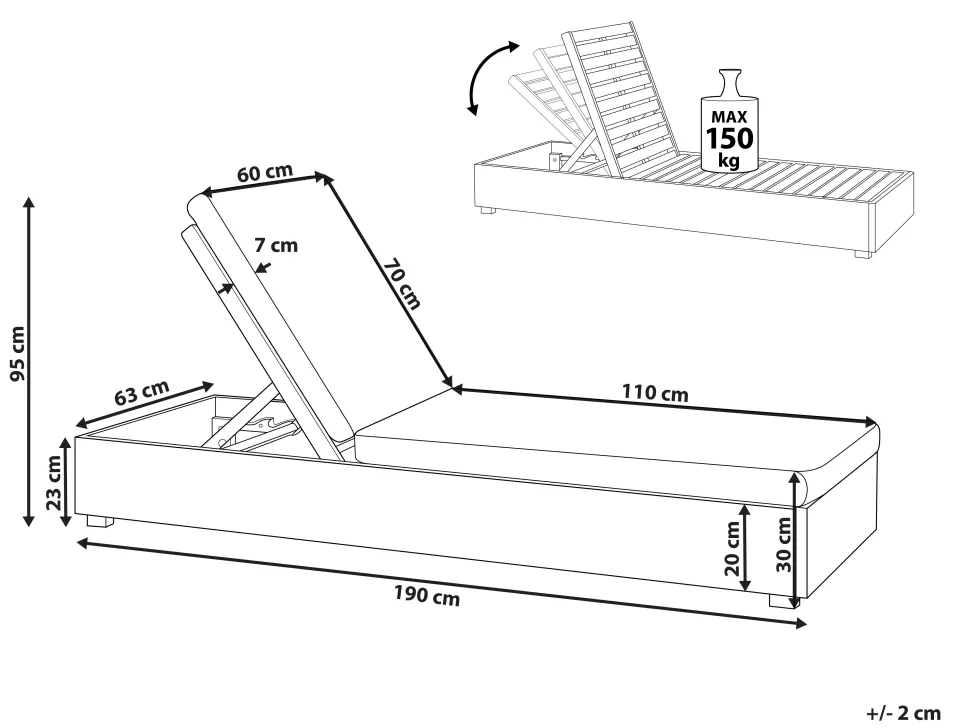 MAX
150
kg

60 cm
7 cm
70 cm
95 cm
63 cm
110 cm
23 cm
20 cm
30 cm
190 cm

+/- 2 cm