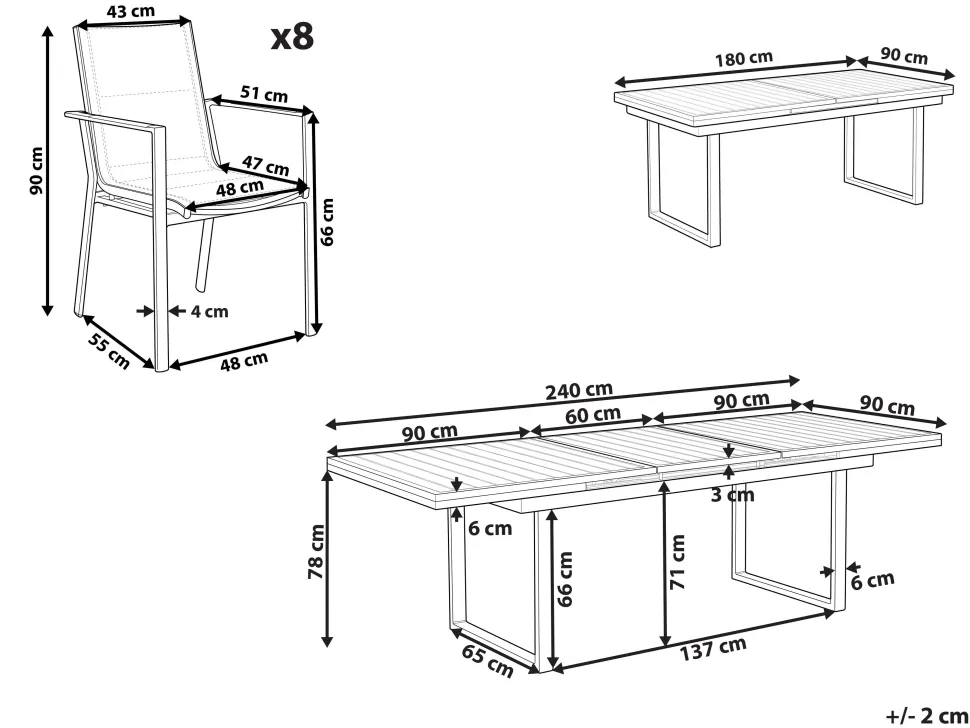 43 cm
x8
90 cm
51 cm
47 cm
48 cm
66 cm
4 cm
55 cm
48 cm

180 cm
90 cm

240 cm
90 cm
60 cm
90 cm
90 cm
3 cm
6 cm
78 cm
66 cm
71 cm
6 cm
65 cm
137 cm

+/- 2 cm