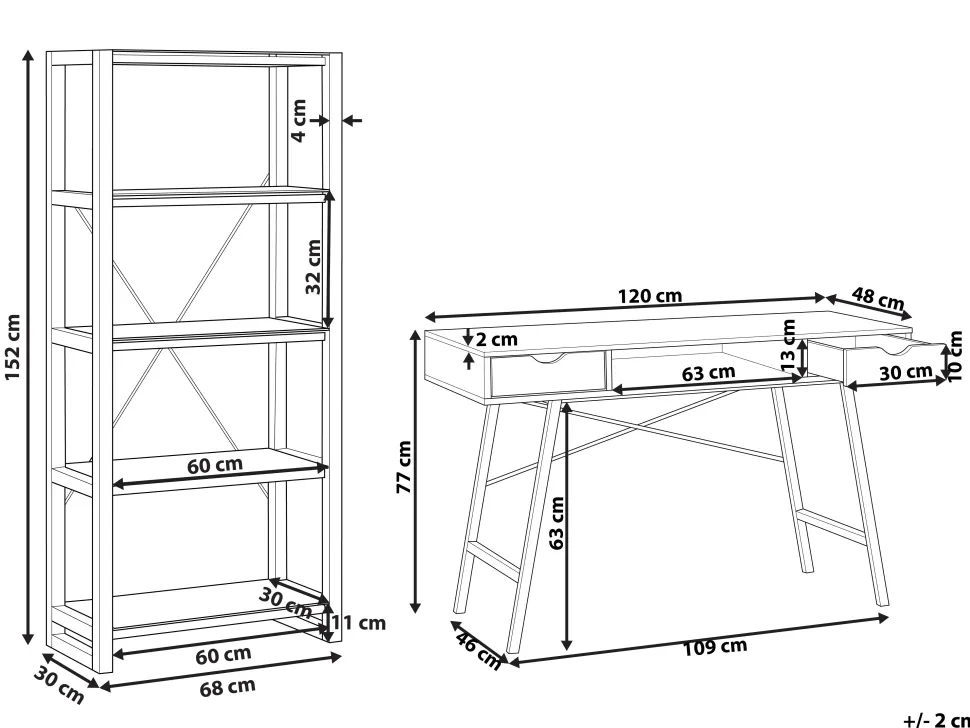 152 cm
4 cm
32 cm
60 cm
30 cm
11 cm
60 cm
30 cm
68 cm
120 cm
48 cm
2 cm
13 cm
63 cm
30 cm
10 cm
77 cm
63 cm
46 cm
109 cm
+/- 2 cm