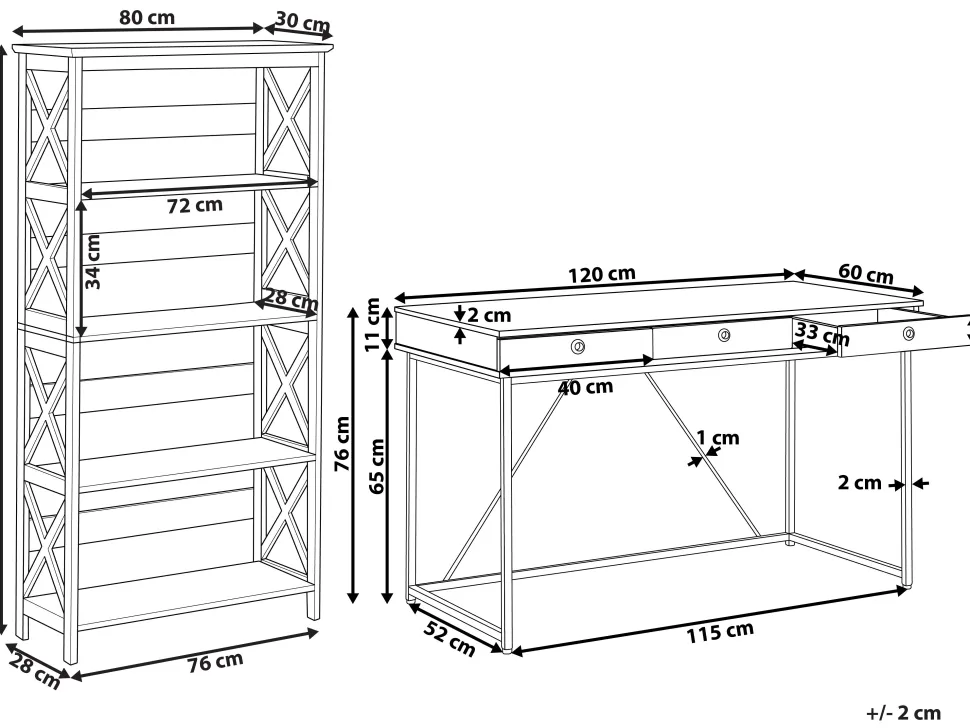 80 cm
30 cm
72 cm
34 cm
28 cm
28 cm
76 cm
120 cm
60 cm
2 cm
11 cm
33 cm
40 cm
76 cm
65 cm
1 cm
2 cm
52 cm
115 cm
+/- 2 cm