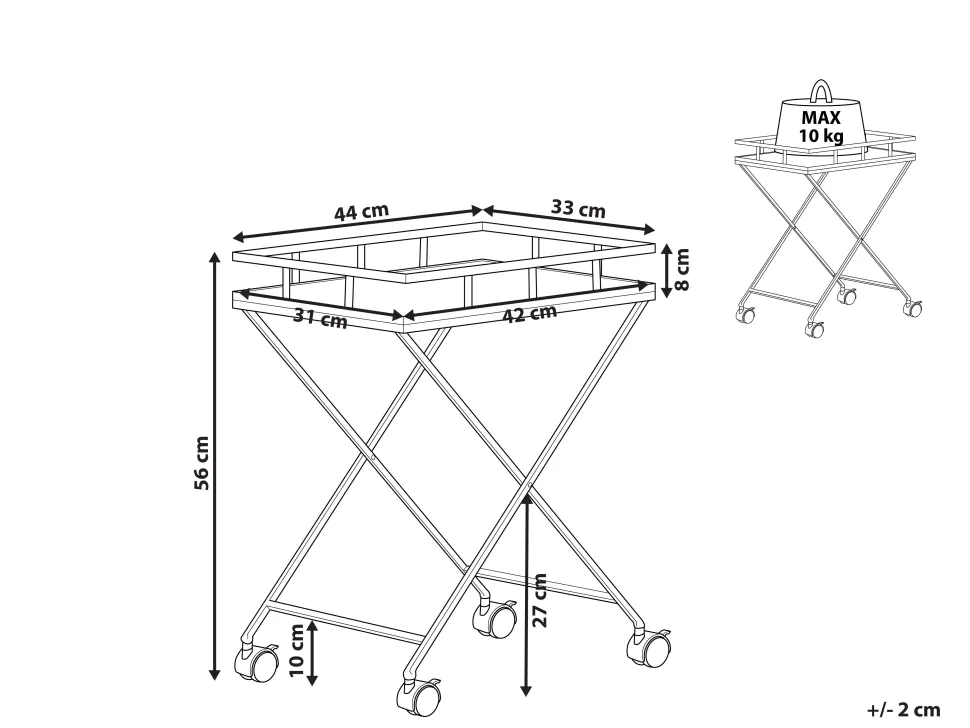 MAX
10 kg

44 cm
33 cm
8 cm
31 cm
42 cm
56 cm
27 cm
10 cm

+/- 2 cm