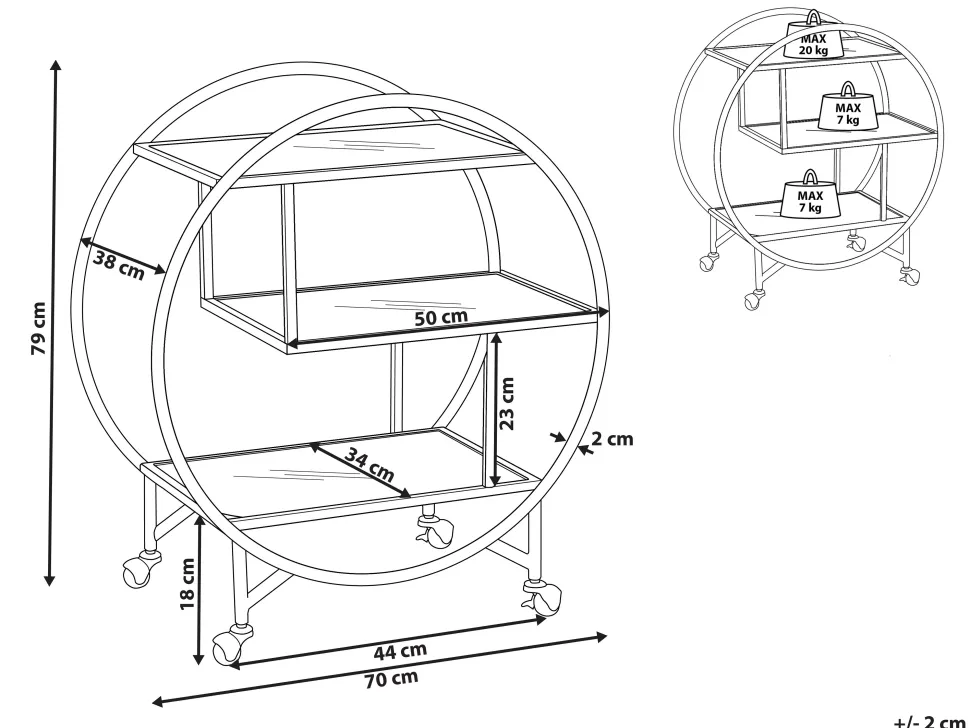 79 cm
38 cm
50 cm
23 cm
2 cm
34 cm
18 cm
44 cm
70 cm
MAX
20 kg
MAX
7 kg
MAX
7 kg
+/- 2 cm