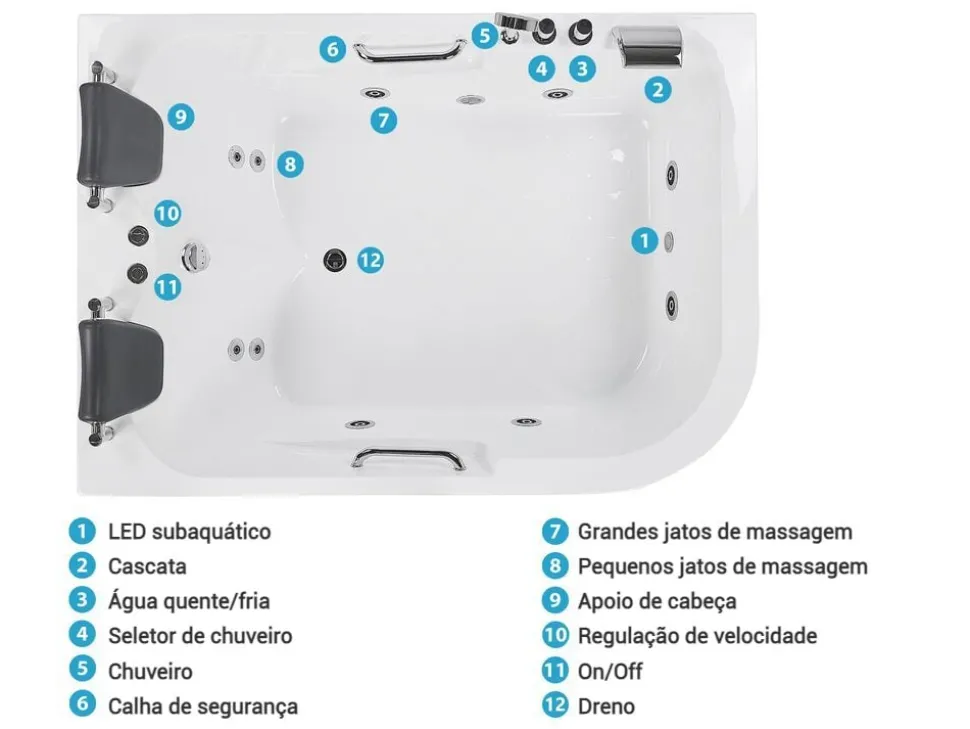 6 5 4 3 2 9 7 8 10 1 12 11

1 LED subaquático
2 Cascata
3 Água quente/fria
4 Seletor de chuveiro
5 Chuveiro
6 Calha de segurança

7 Grandes jatos de massagem
8 Pequenos jatos de massagem
9 Apoio de cabeça
10 Regulação de velocidade
11 On/Off
12 Dreno