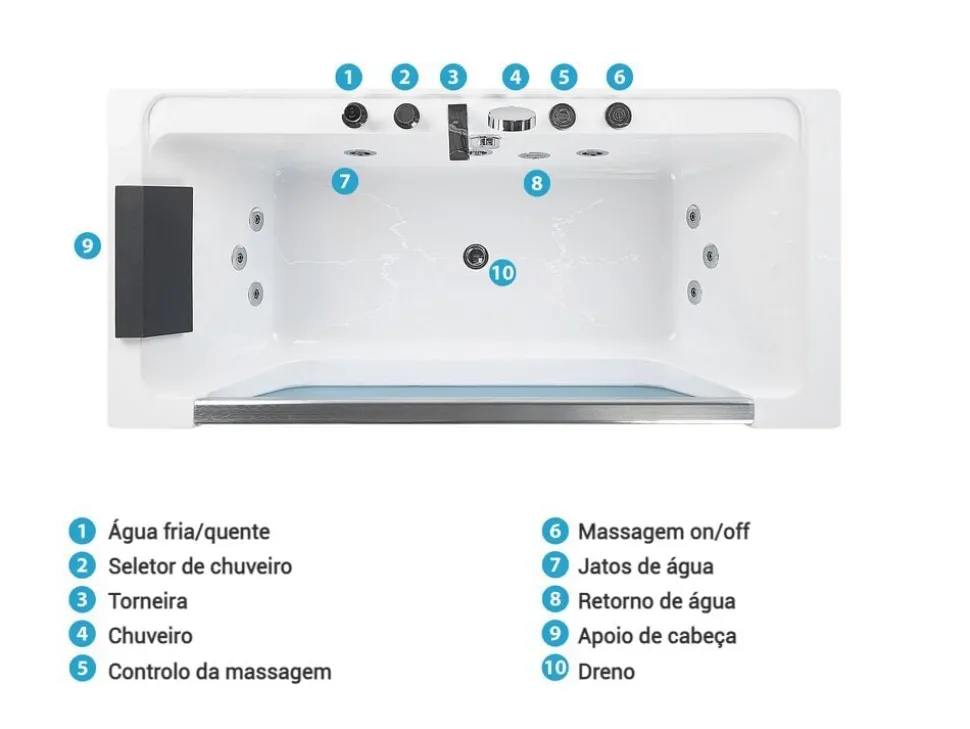 1 2 3 4 5 6

7 8

9

10

1 Água fria/quente
2 Seletor de chuveiro
3 Torneira
4 Chuveiro
5 Controlo da massagem

6 Massagem on/off
7 Jatos de água
8 Retorno de água
9 Apoio de cabeça
10 Dreno