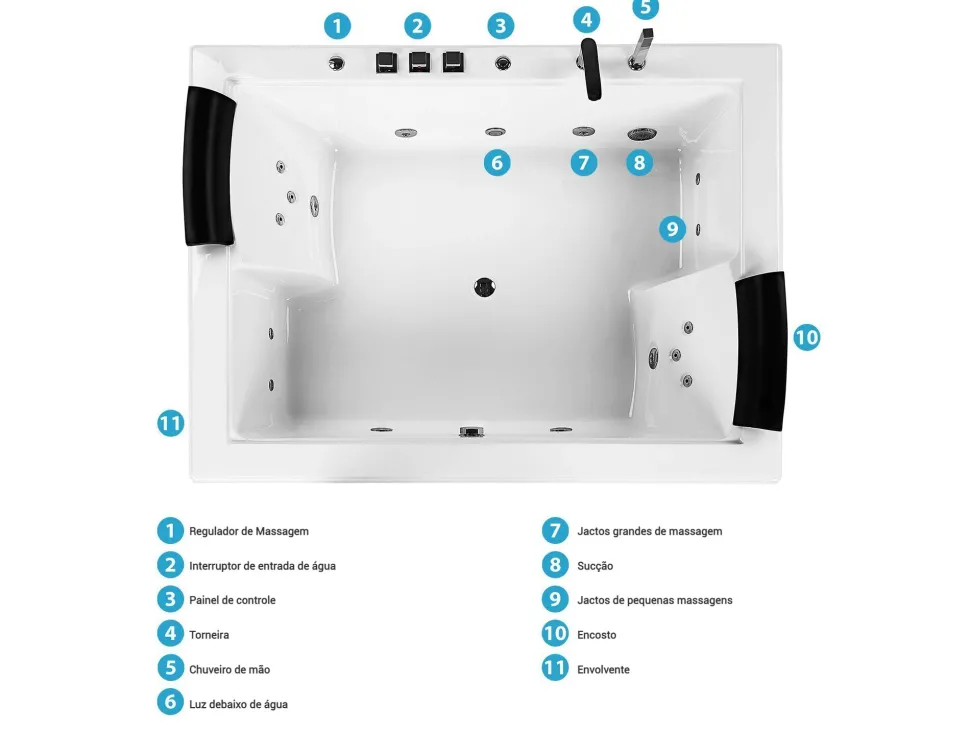 1 2 3 4 5

6 7 8

9

10

11

1 Regulador de Massagem
2 Interruptor de entrada de água
3 Painel de controle
4 Torneira
5 Chuveiro de mão
6 Luz debaixo de água

7 Jactos grandes de massagem
8 Sucção
9 Jactos de pequenas massagens
10 Encosto
11 Envolvente