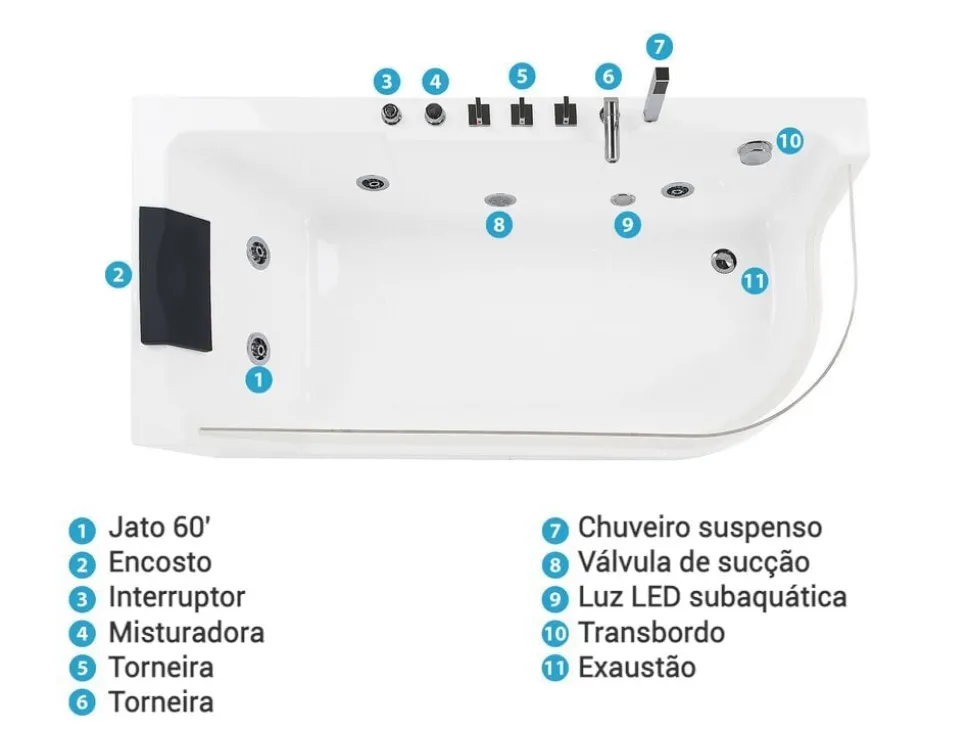 3 4 5 6 7

10

8 9

2

11

1

1 Jato 60'
2 Encosto
3 Interruptor
4 Misturadora
5 Torneira
6 Torneira

7 Chuveiro suspenso
8 Válvula de sucção
9 Luz LED subaquática
10 Transbordo
11 Exaustão