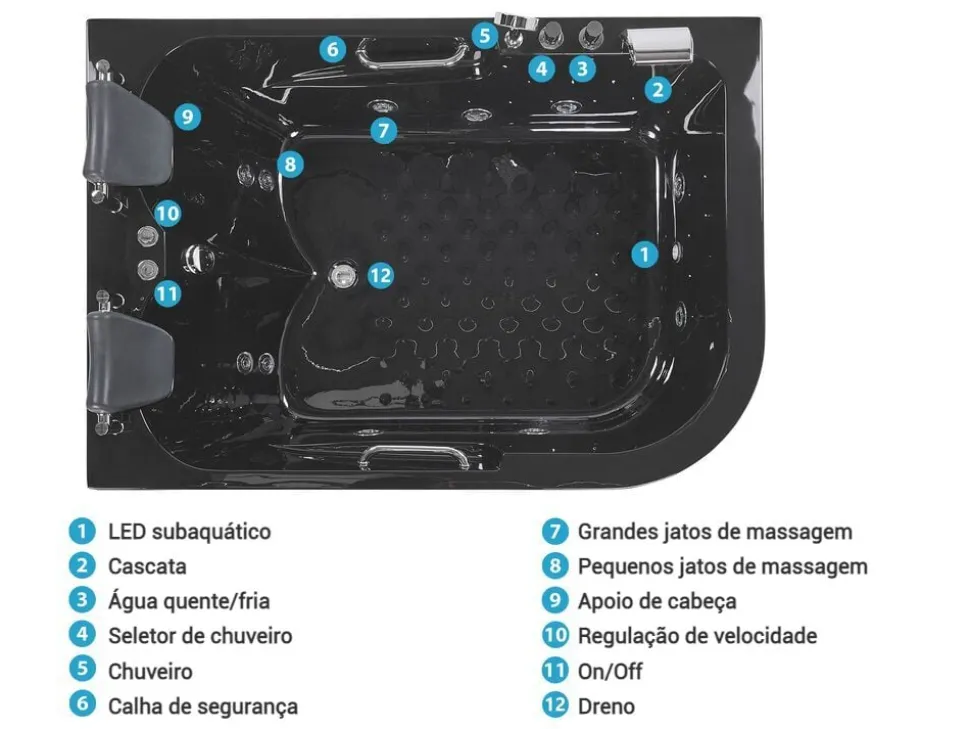 6
5
4
3
2
9
7
8
10
1
12
11

1 LED subaquático
2 Cascata
3 Água quente/fria
4 Seletor de chuveiro
5 Chuveiro
6 Calha de segurança

7 Grandes jatos de massagem
8 Pequenos jatos de massagem
9 Apoio de cabeça
10 Regulação de velocidade
11 On/Off
12 Dreno